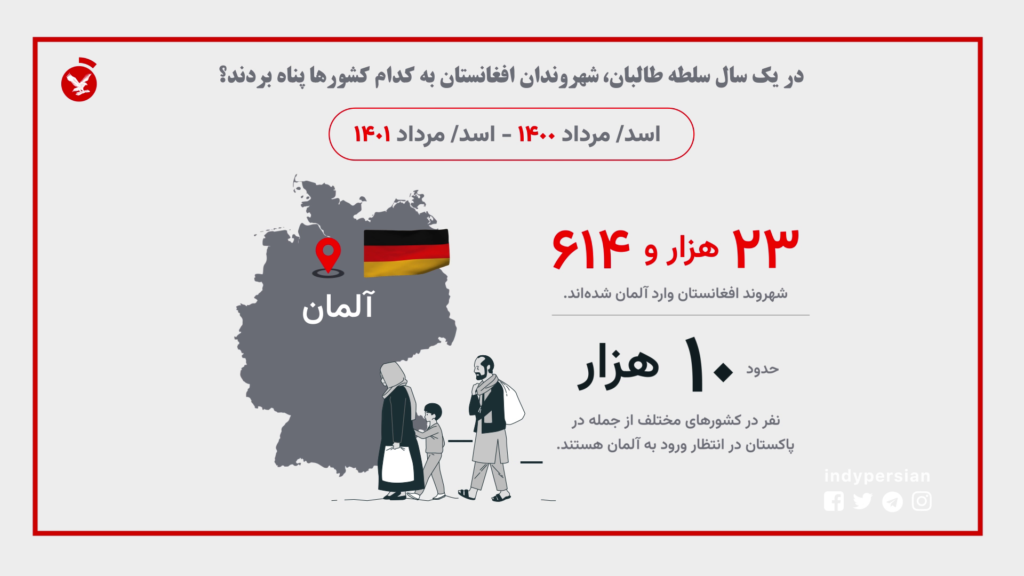 در یک سال سلطه طالبان، شهروندان افغانستان به کدام کشورها پناه بردند؟

اسد/ مرداد ۱۴۰۰ - اسد/ مرداد ۱۴۰۱

۲۳ هزار و ۶۱۴
شهروند افغانستان وارد آلمان شده‌اند.

حدود ۱۰ هزار
نفر در کشورهای مختلف از جمله در پاکستان در انتظار ورود به آلمان هستند.

آلمان

indypersian